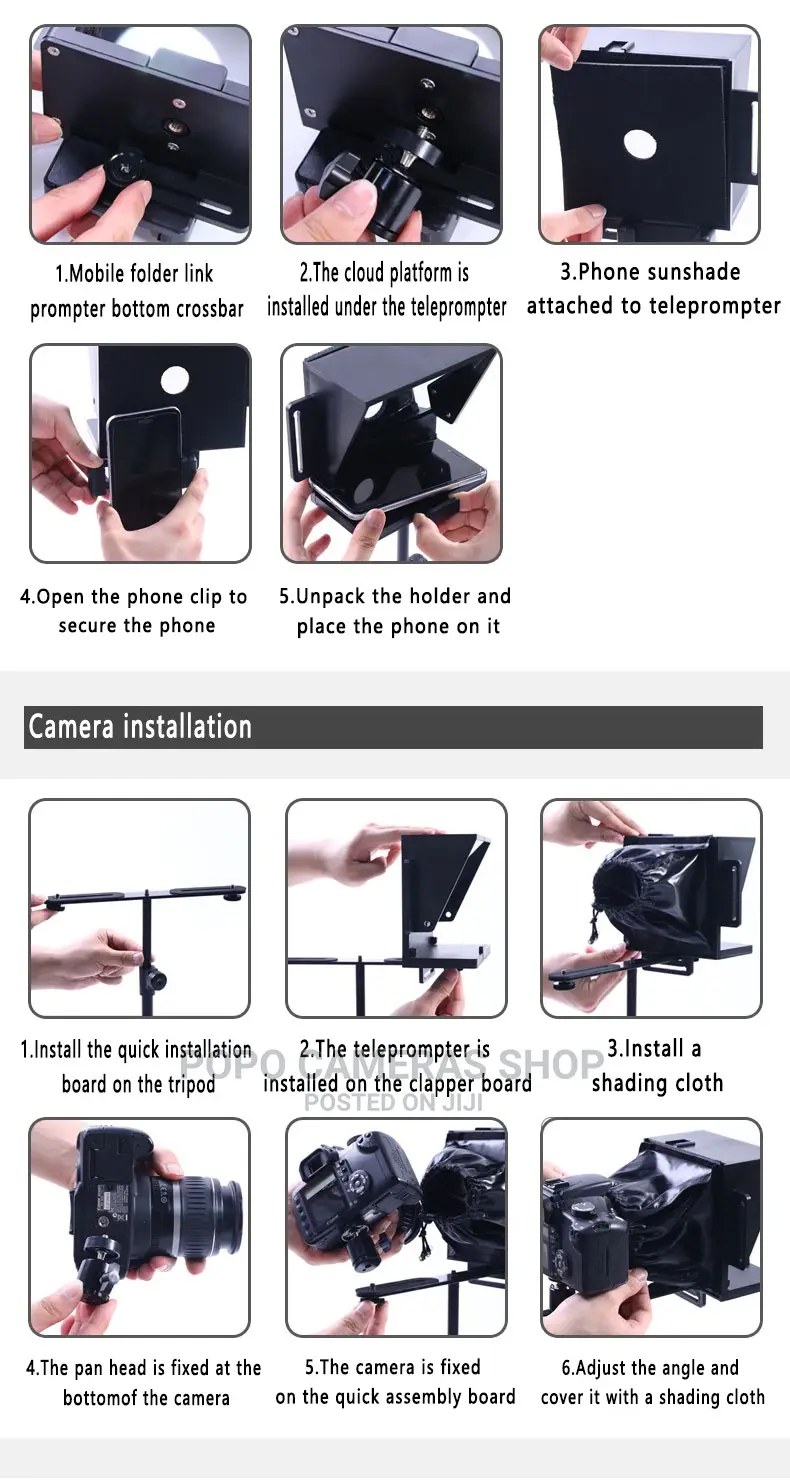 1.Mobile folder link prompter bottom crossbar

2.The cloud platform is installed under the teleprompter

3.Phone sunshade attached to teleprompter

4.Open the phone clip to secure the phone

5.Unpack the holder and place the phone on it

Camera installation

1.Install the quick installation board on the tripod

2.The teleprompter is installed on the clapper board

3.Install a shading cloth

POPO CAMERAS SHOP
POSTED ON JIJI

4.The pan head is fixed at the bottomof the camera

5.The camera is fixed on the quick assembly board

6.Adjust the angle and cover it with a shading cloth